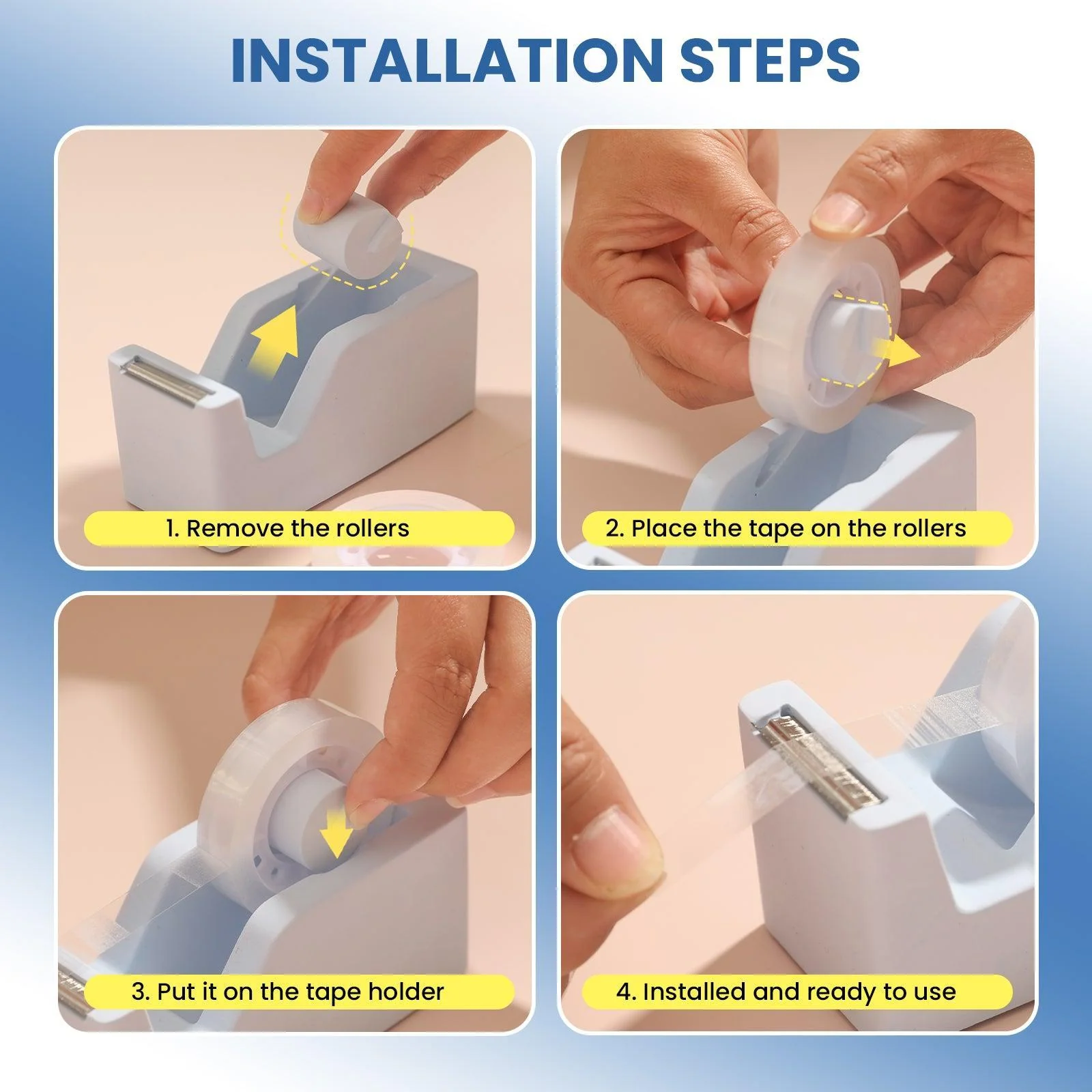 INSTALLATION STEPS

1. Remove the rollers

2. Place the tape on the rollers

3. Put it on the tape holder

4. Installed and ready to use