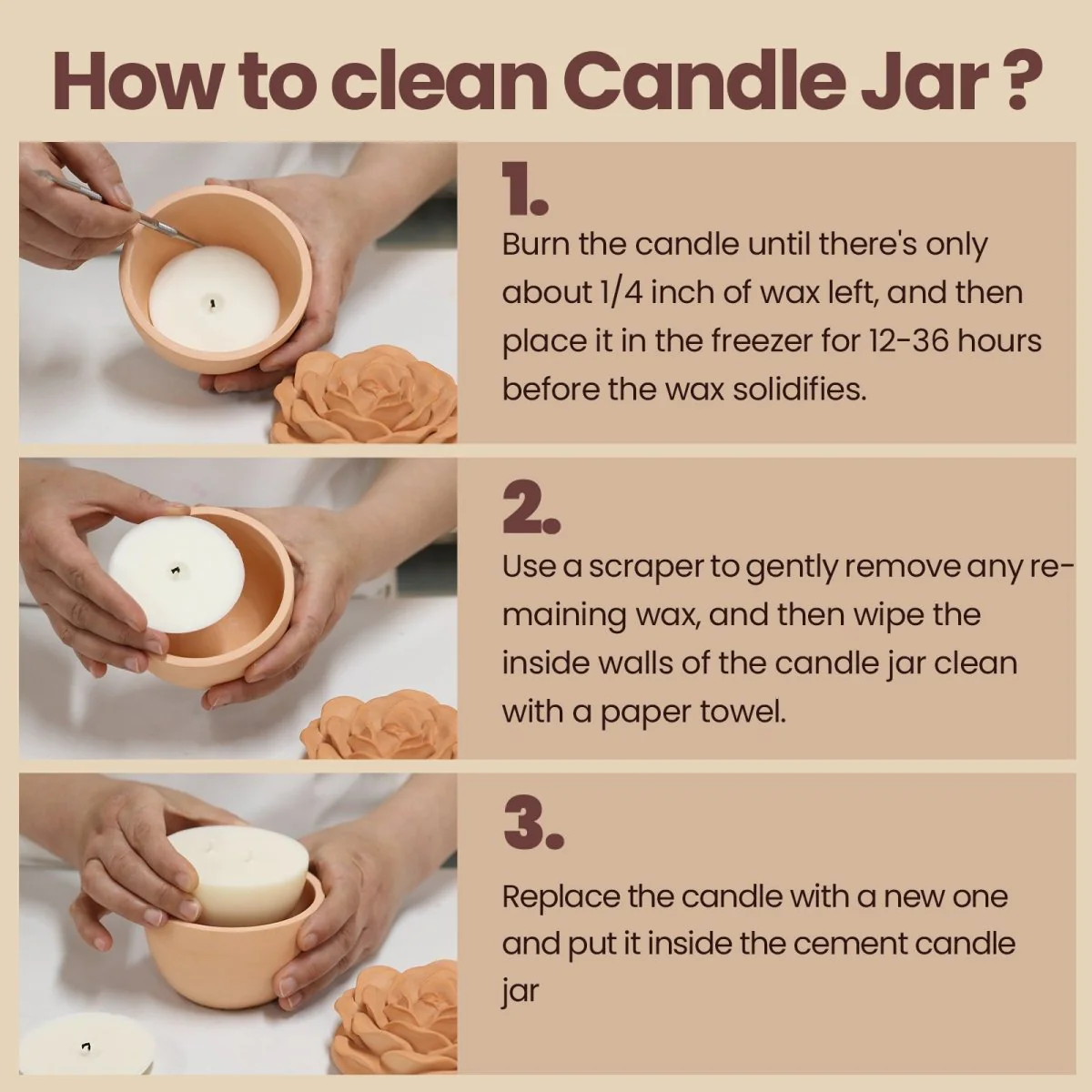 How to clean Candle Jar ?

1.

Burn the candle until there's only about 1/4 inch of wax left, and then place it in the freezer for 12-36 hours before the wax solidifies.

2.

Use a scraper to gently remove any remaining wax, and then wipe the inside walls of the candle jar clean with a paper towel.

3.

Replace the candle with a new one and put it inside the cement candle jar