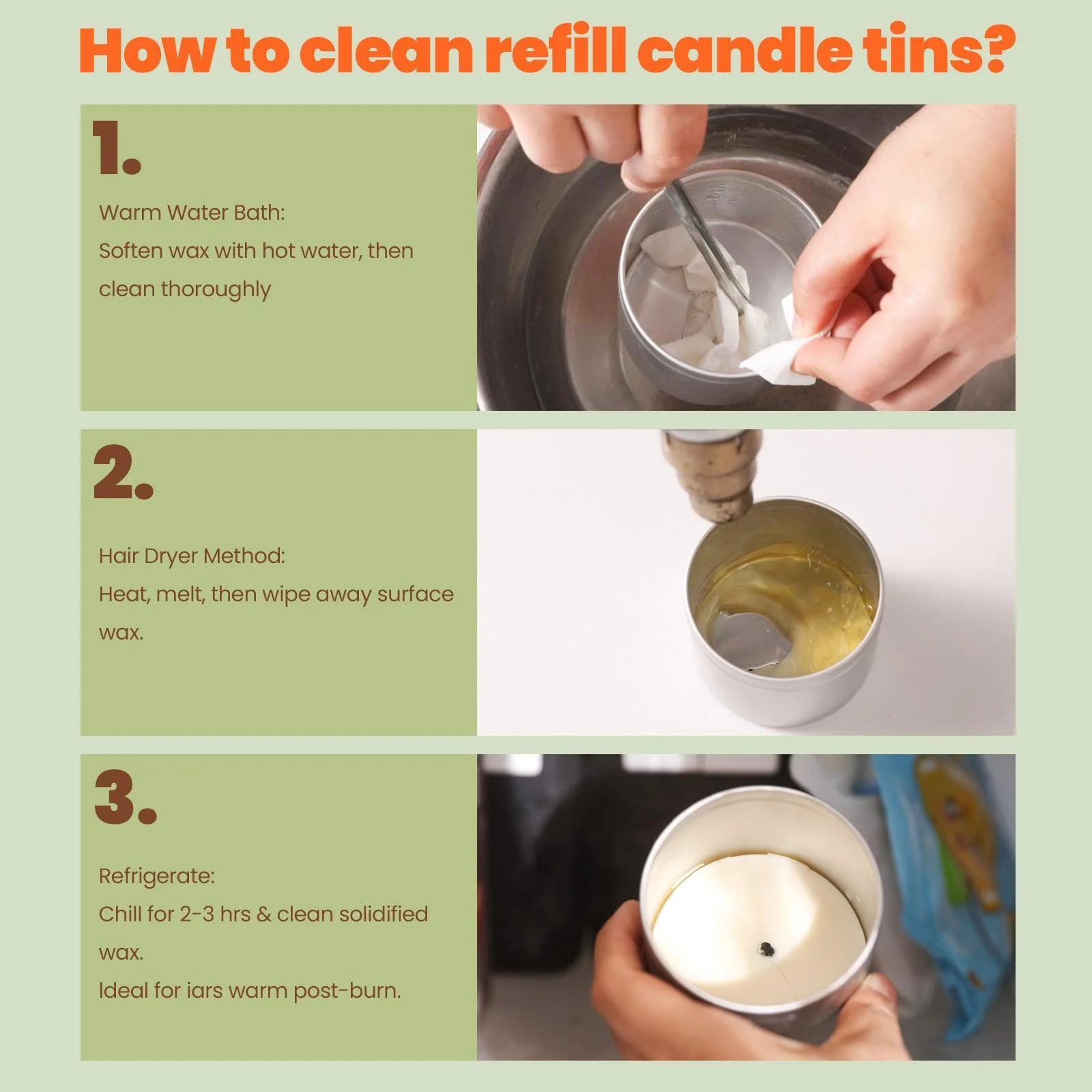 How to clean refill candle tins?

1.

Warm Water Bath:
Soften wax with hot water, then clean thoroughly

2.

Hair Dryer Method:
Heat, melt, then wipe away surface wax.

3.

Refrigerate:
Chill for 2-3 hrs & clean solidified wax.
Ideal for iars warm post-burn.